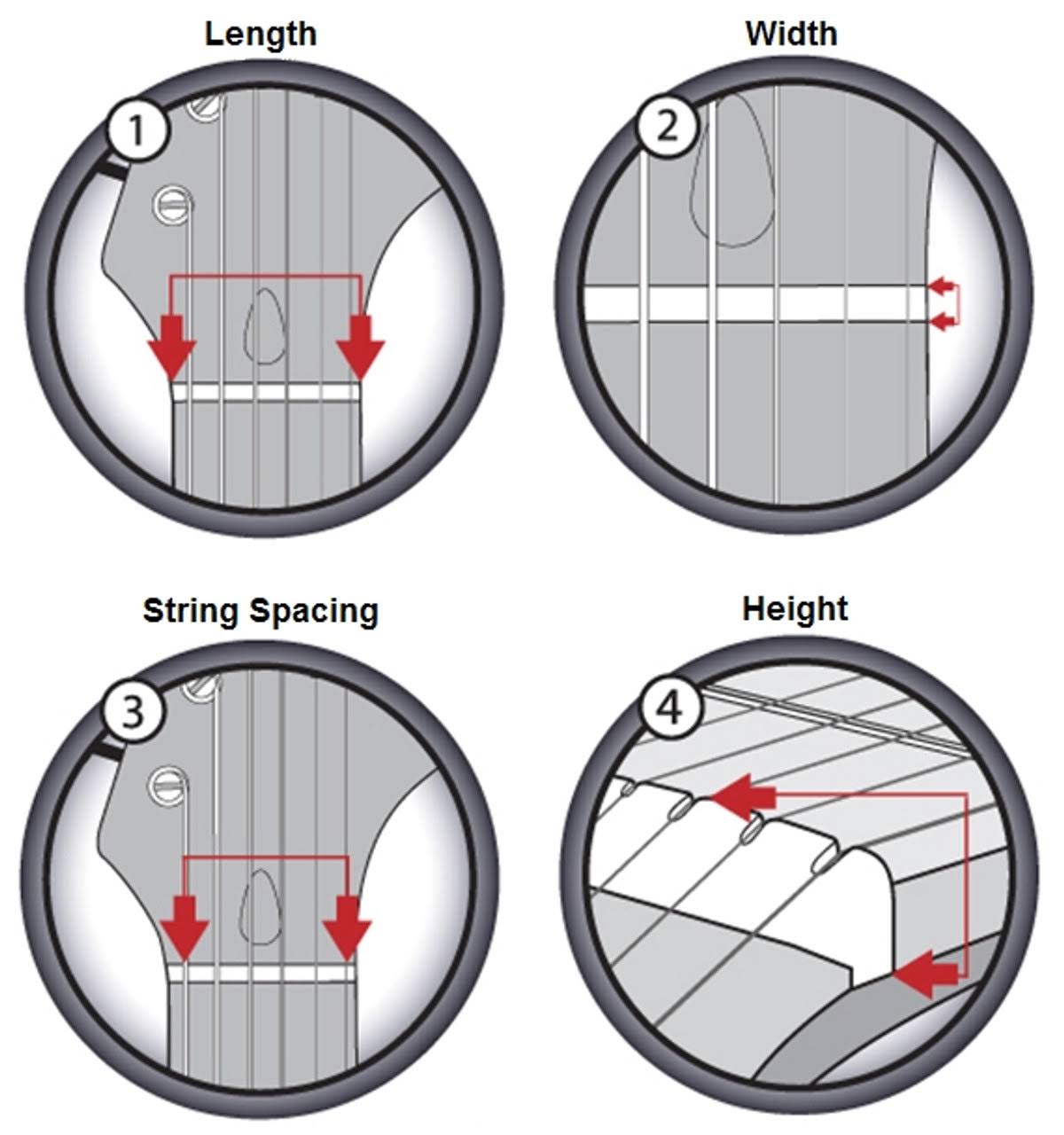 Length

1

Width

2

String Spacing

3

Height

4